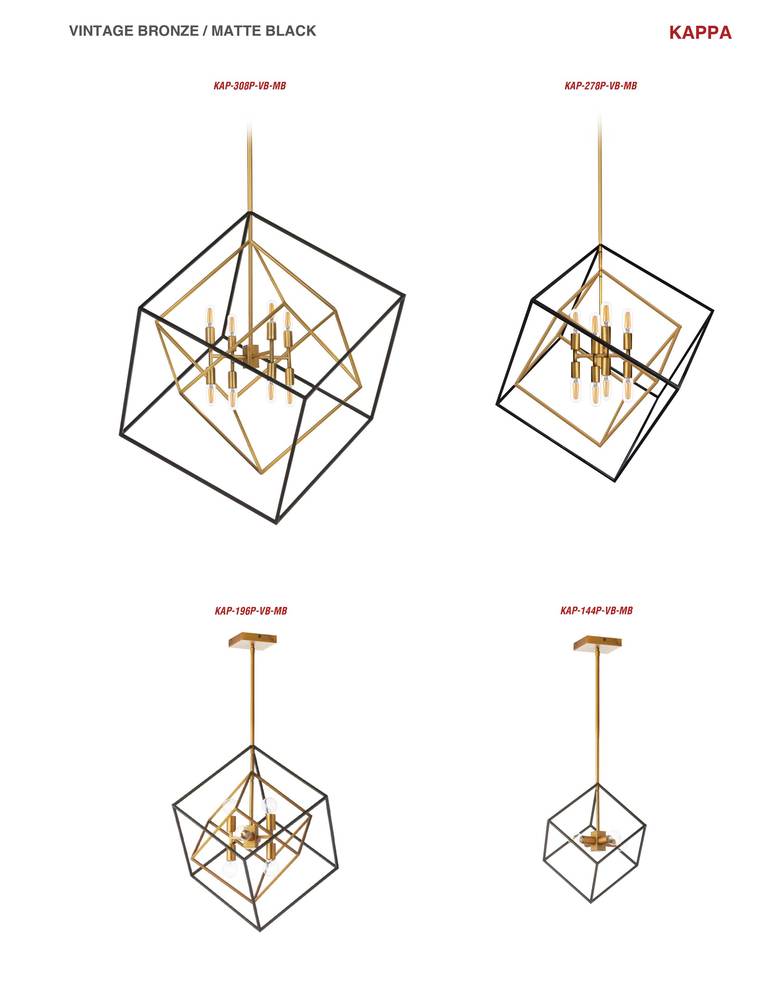 VINTAGE BRONZE / MATTE BLACK

KAPPA

KAP-308P-VB-MB

KAP-278P-VB-MB

KAP-196P-VB-MB

KAP-144P-VB-MB