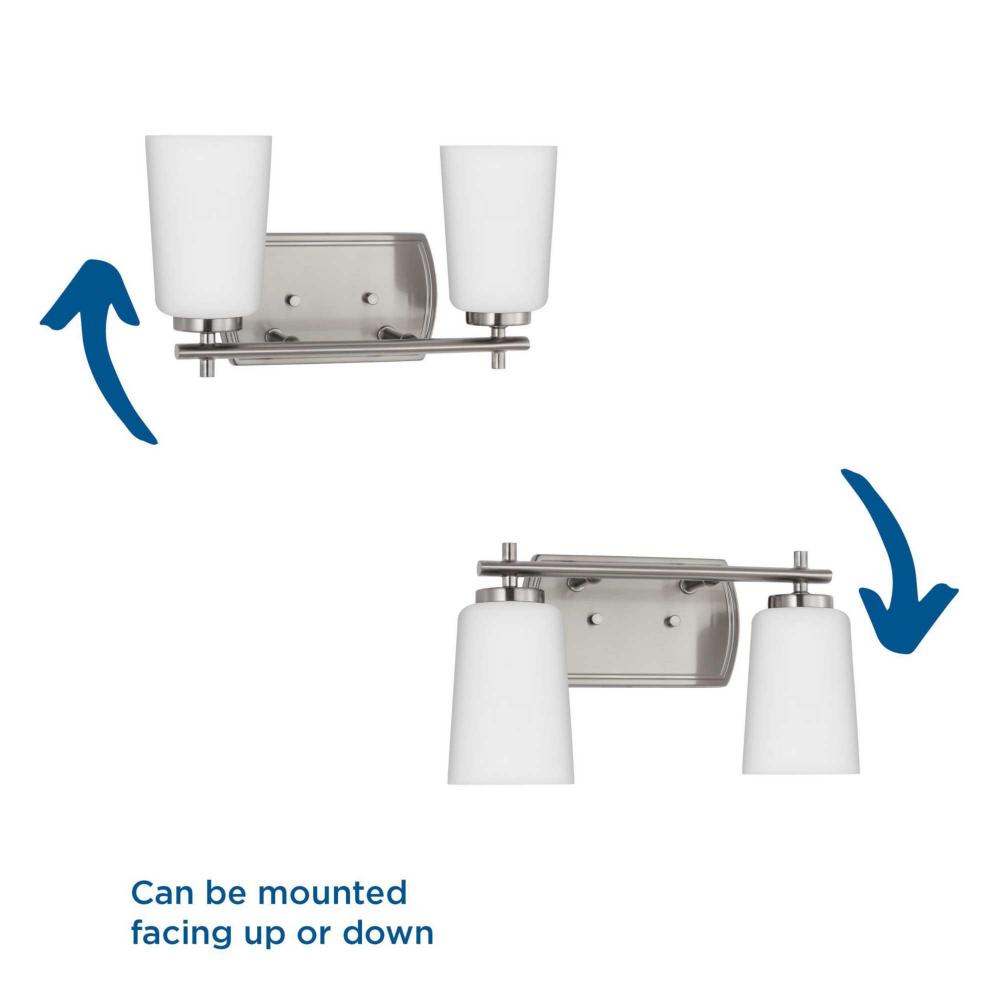 Can be mounted facing up or down